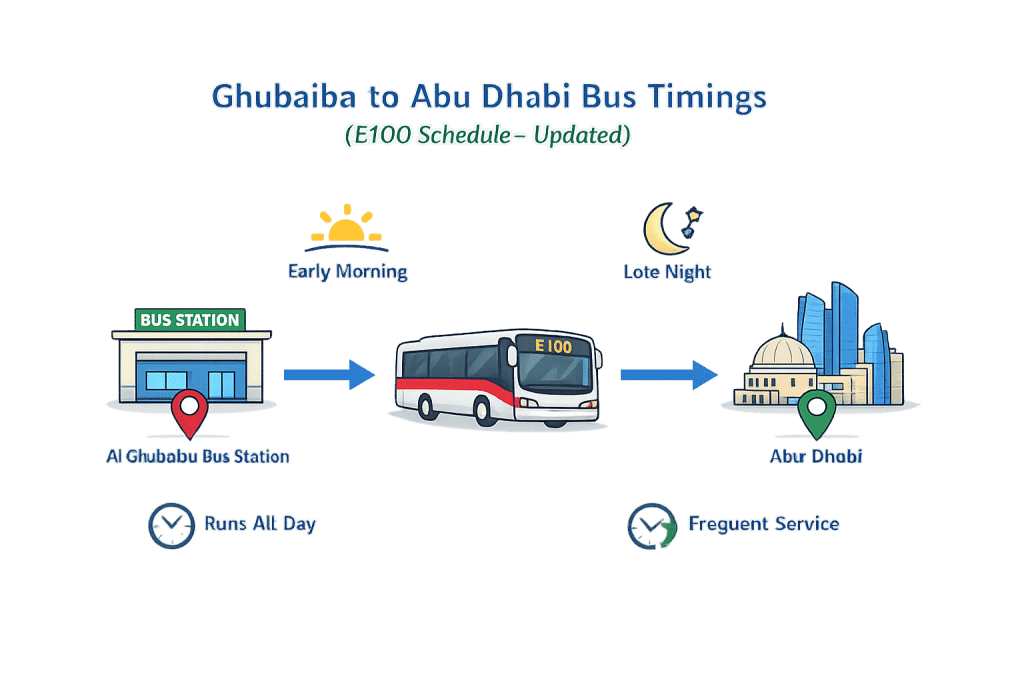 Ghubaiba to Abu Dhabi Bus Timings

(E100 Schedule– Updated)

Early Morning

Lote Night

BUS STATION

E100

Al Ghubabu Bus Station

Abur Dhabi

Runs All Day

Freguent Service